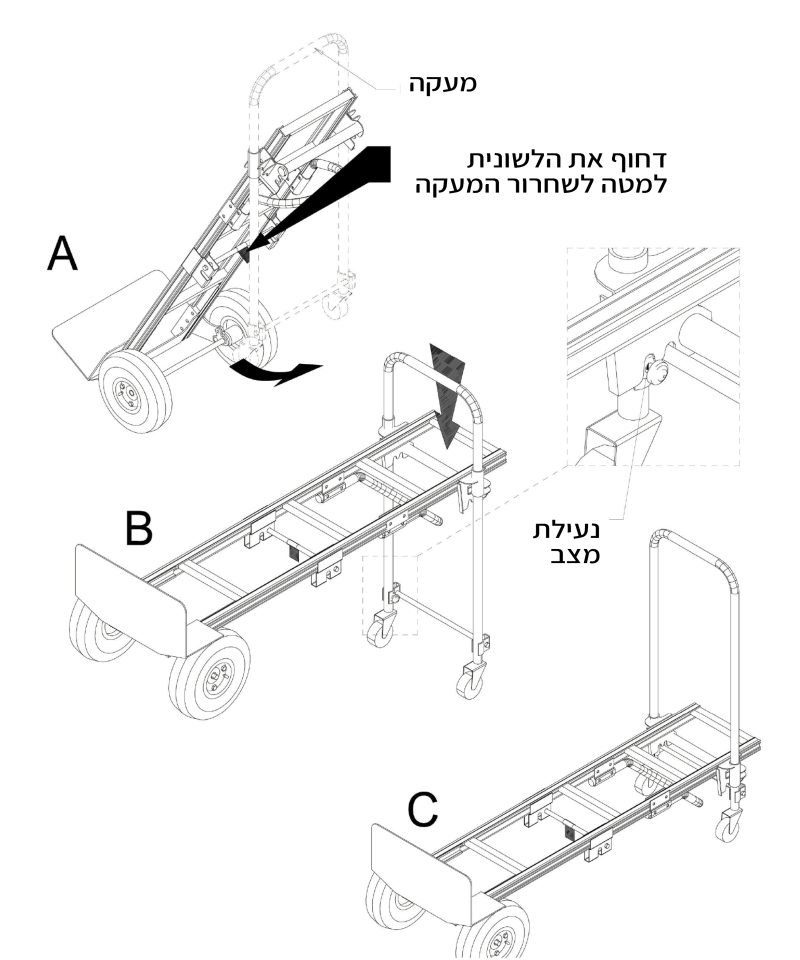 מעקה

דחוף את הלשונית למטה לשחרור המעקה

A

B

נעילת מצב

C